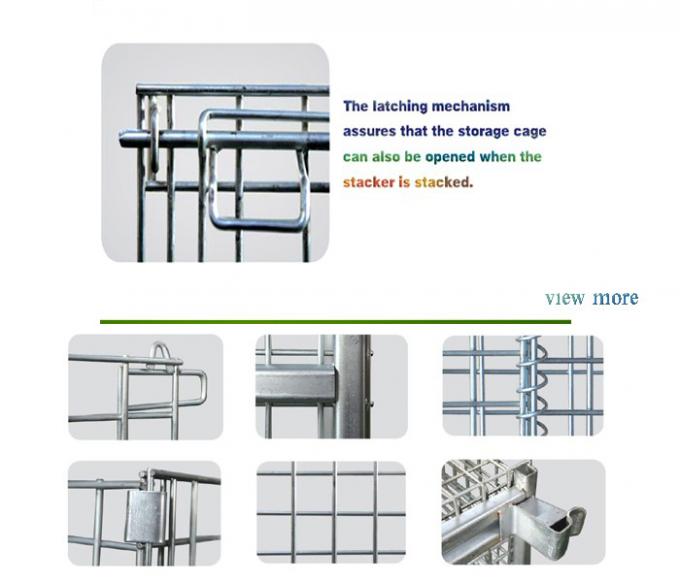 The latching mechanism assures that the storage cage can also be opened when the stacker is stacked.

view more